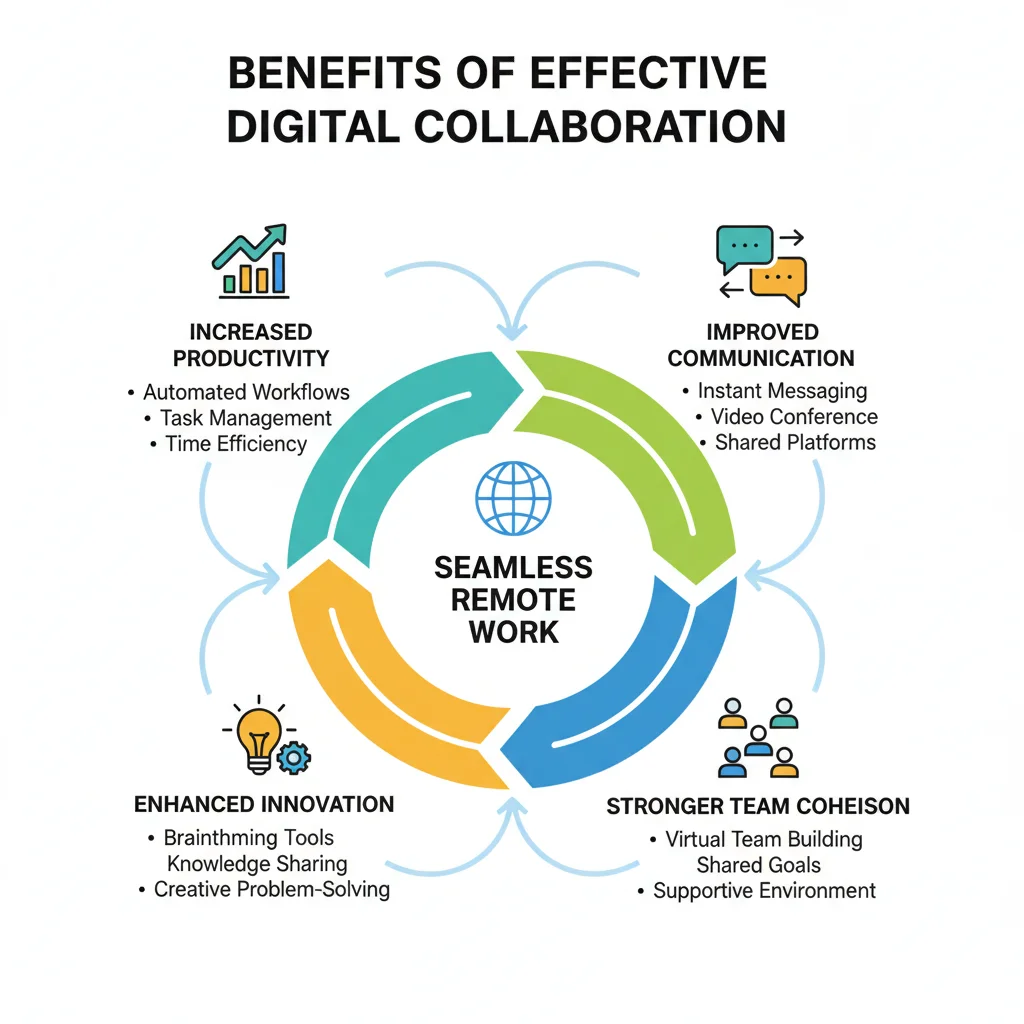 BENEFITS OF EFFECTIVE DIGITAL COLLABORATION

INCREASED PRODUCTIVITY
• Automated Workflows
• Task Management
• Time Efficiency

IMPROVED COMMUNICATION
• Instant Messaging
• Video Conference
• Shared Platforms

SEAMLESS REMOTE WORK

ENHANCED INNOVATION
• Brainthming Tools
Knowledge Sharing
• Creative Problem-Solving

STRONGER TEAM COHEISON
• Virtual Team Building
Shared Goals
• Supportive Environment